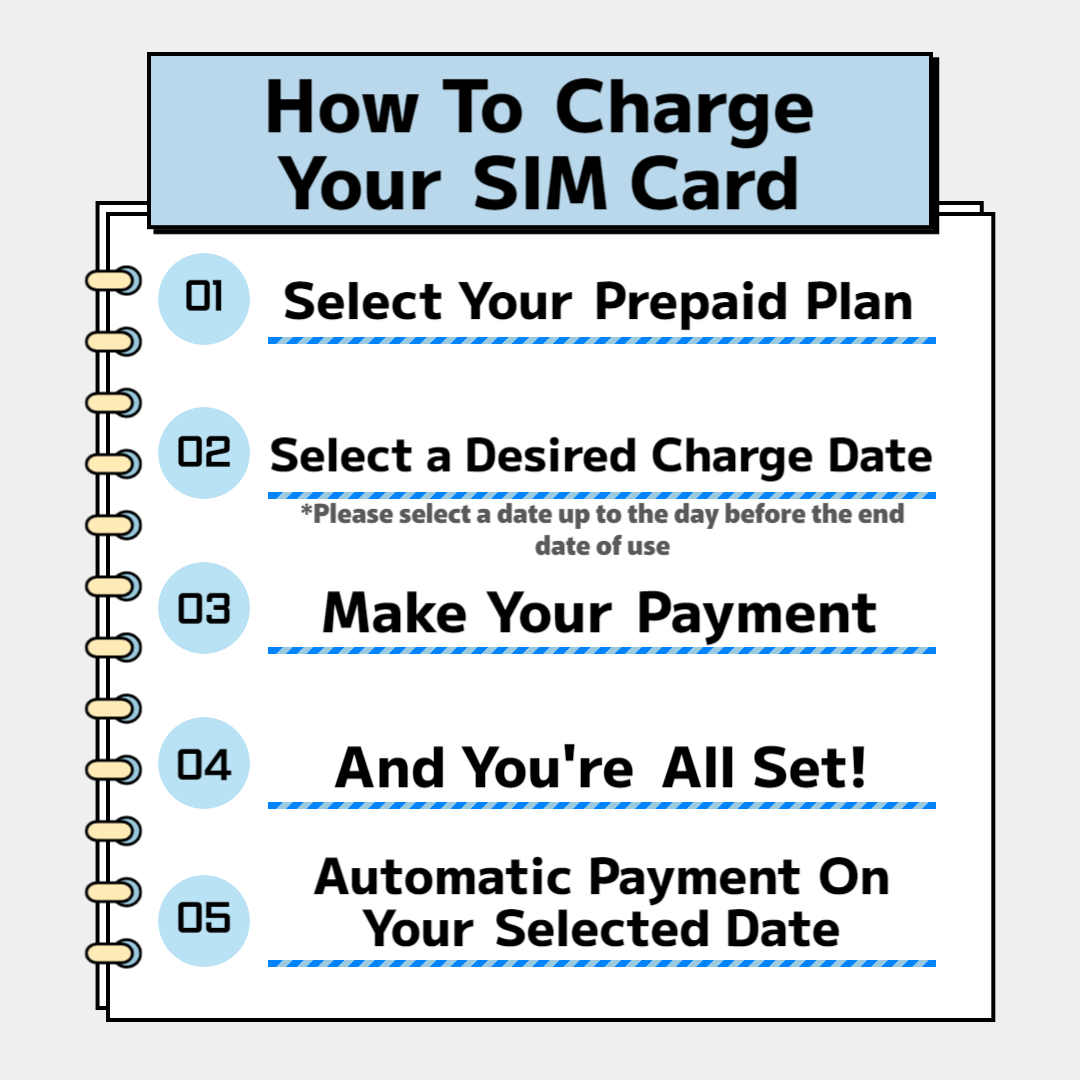 How To Charge Your SIM Card

01

Select Your Prepaid Plan

02

Select a Desired Charge Date

*Please select a date up to the day before the end date of use

03

Make Your Payment

04

And You're All Set!

05

Automatic Payment On Your Selected Date